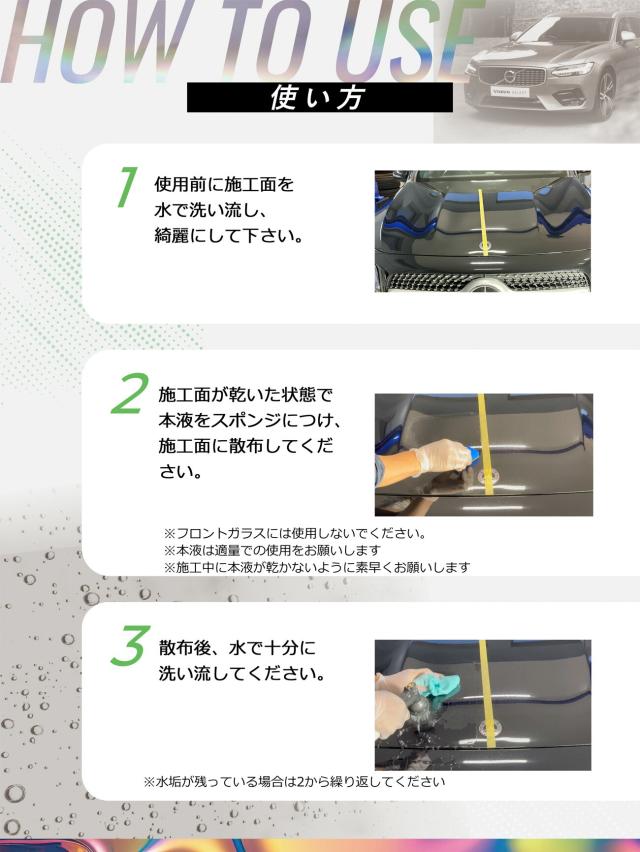 HOW TO USE

使い方

1 使用前に施工面を水で洗い流し、綺麗にして下さい。

2 施工面が乾いた状態で本液をスポンジにつけ、施工面に散布してください。

※フロントガラスには使用しないでください。
※本液は適量での使用をお願いします
※施工中に本液が乾かないように素早くお願いします

3 散布後、水で十分に洗い流してください。

※水垢が残っている場合は2から繰り返してください