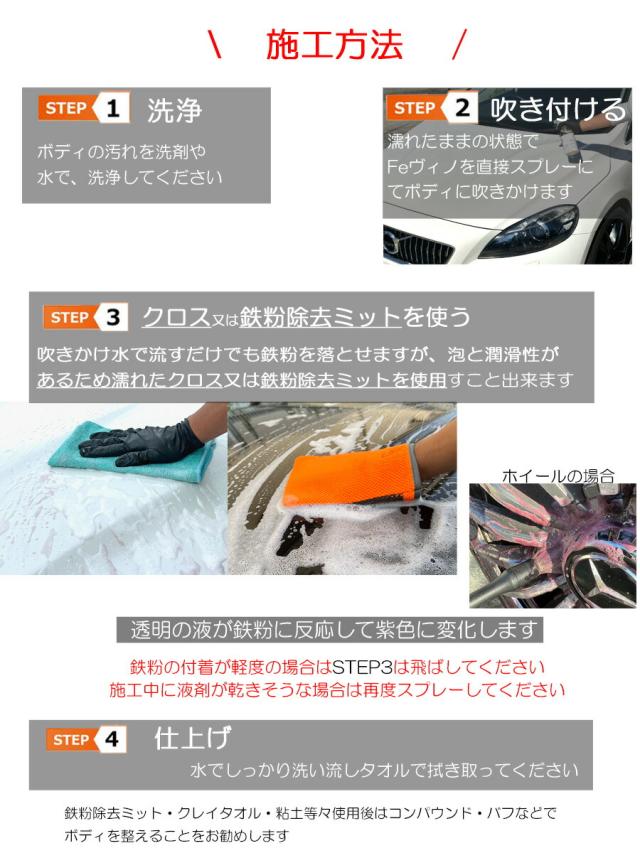 \ 施工方法 /

STEP 1 洗浄

ボディの汚れを洗剤や水で、洗浄してください

STEP 2 吹き付ける

濡れたままの状態でFeヴィノを直接スプレーにてボディに吹きかけます

STEP 3 クロス又は鉄粉除去ミットを使う

吹きかけ水で流すだけでも鉄粉を落とせますが、泡と潤滑性があるため濡れたクロス又は鉄粉除去ミットを使用すこと出来ます

ホイールの場合

透明の液が鉄粉に反応して紫色に変化します

鉄粉の付着が軽度の場合はSTEP3は飛ばしてください
施工中に液剤が乾きそうな場合は再度スプレーしてください

STEP 4 仕上げ

水でしっかり洗い流しタオルで拭き取ってください

鉄粉除去ミット・クレイタオル・粘土等々使用後はコンパウンド・バフなどでボディを整えることをお勧めします