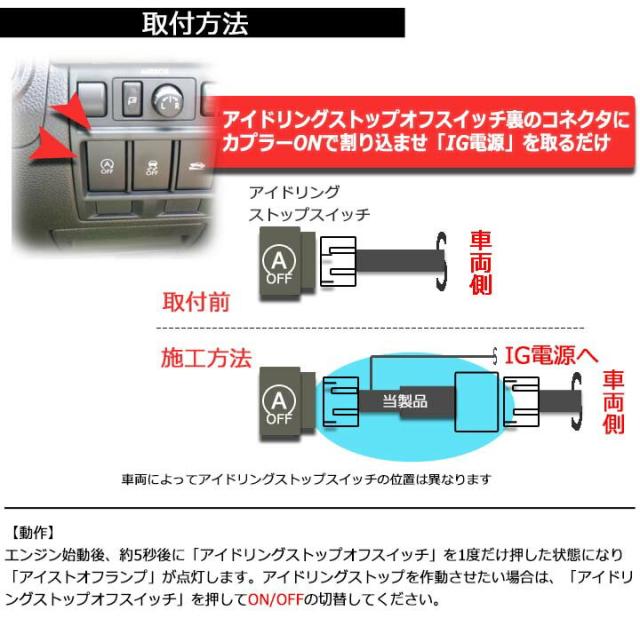 取付方法

アイドリングストップオフスイッチ裏のコネクタにカプラーONで割り込ませ「IG電源」を取るだけ

アイドリングストップスイッチ

A OFF

車両側

取付前

施工方法

IG電源へ

A OFF

当製品

車両側

車両によってアイドリングストップスイッチの位置は異なります

【動作】
エンジン始動後、約5秒後に「アイドリングストップオフスイッチ」を1度だけ押した状態になり「アイストオフランプ」が点灯します。アイドリングストップを作動させたい場合は、「アイドリングストップオフスイッチ」を押してON/OFFの切替してください。