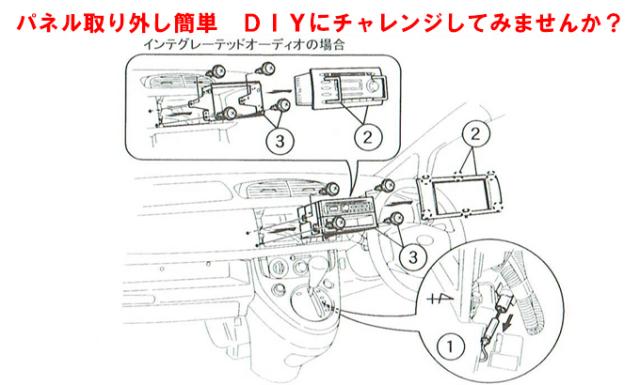 パネル取り外し簡単　ＤＩＹにチャレンジしてみませんか？

インテグレーテッドオーディオの場合

3

2

2

3

1