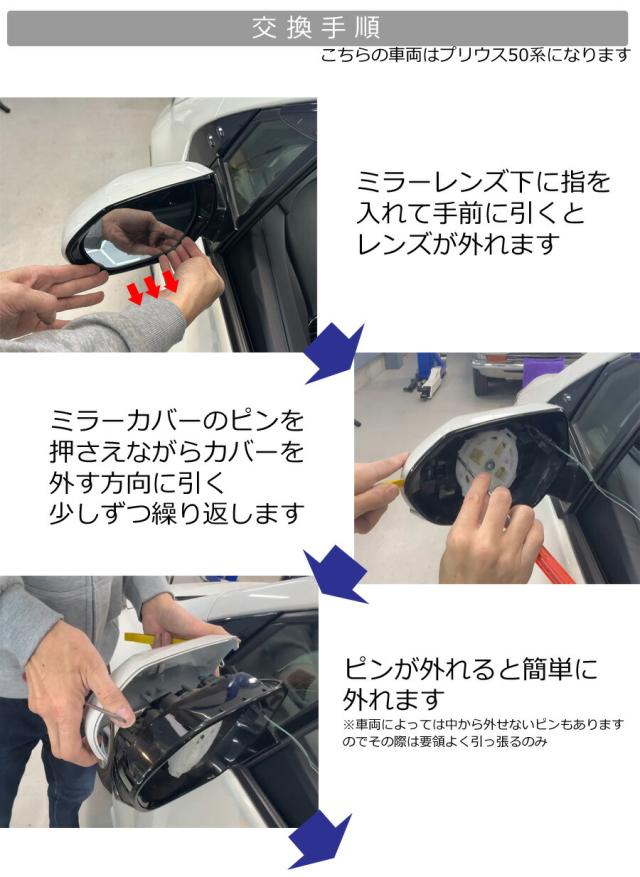 交換手順

こちらの車両はプリウス50系になります

ミラーレンズ下に指を入れて手前に引くとレンズが外れます

ミラーカバーのピンを押さえながらカバーを外す方向に引く
少しずつ繰り返します

ピンが外れると簡単に外れます

※車両によっては中から外せないピンもありますのでその際は要領よく引っ張るのみ