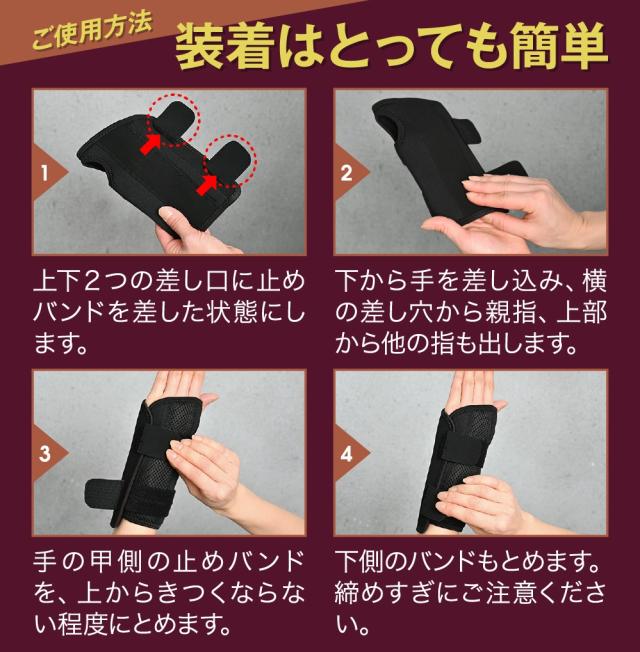 ご使用方法 装着はとっても簡単

1

上下2つの差し口に止めバンドを差した状態にします。

2

下から手を差し込み、横の差し穴から親指、上部から他の指も出します。

3

手の甲側の止めバンドを、上からきつくならない程度にとめます。

4

下側のバンドもとめます。締めすぎにご注意ください。