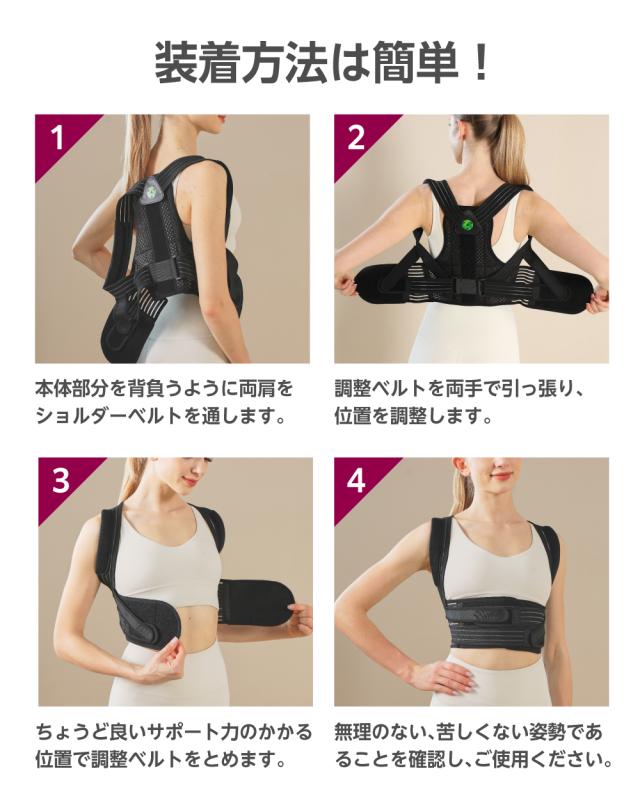 装着方法は簡単！

1

本体部分を背負うように両肩をショルダーベルトを通します。

2

調整ベルトを両手で引っ張り、位置を調整します。

3

ちょうど良いサポート力のかかる位置で調整ベルトをとめます。

4

無理のない、苦しくない姿勢であることを確認し、ご使用ください。