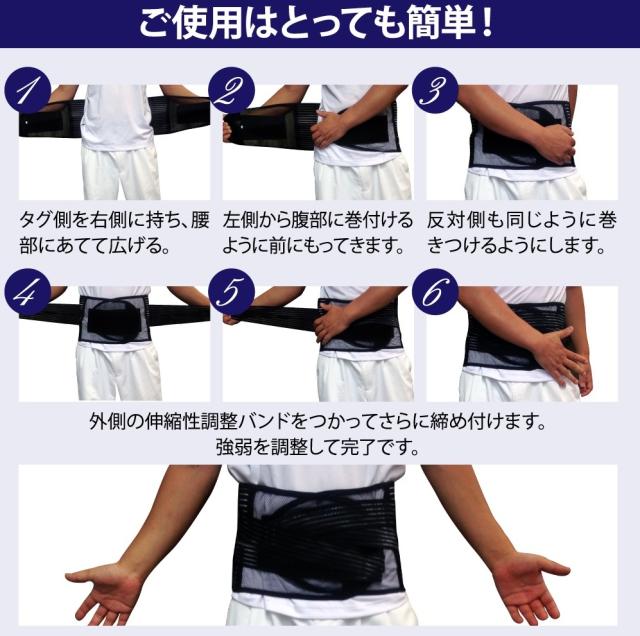 ご使用はとっても簡単！

1

タグ側を右側に持ち、腰部にあてて広げる。

2

左側から腹部に巻付けるように前にもってきます。

3

反対側も同じように巻きつけるようにします。

4

5

6

外側の伸縮性調整バンドをつかってさらに締め付けます。
強弱を調整して完了です。