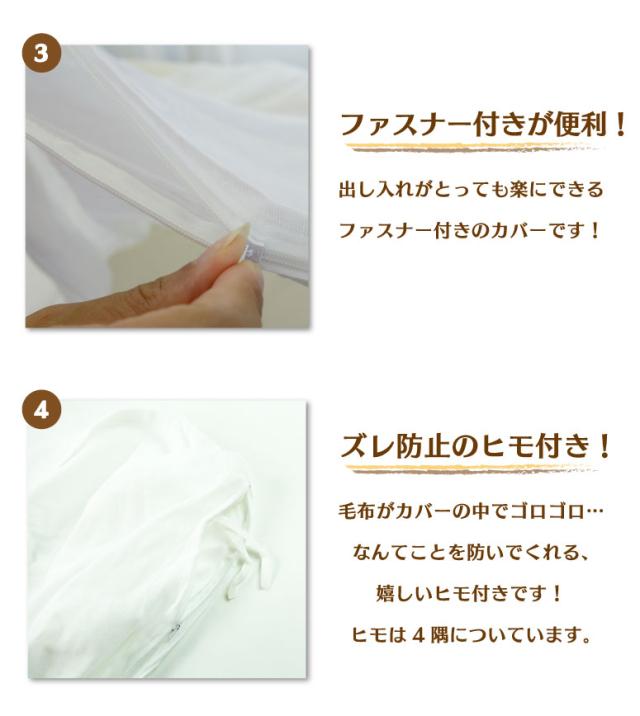 3

ファスナー付きが便利！

出し入れがとっても楽にできる
ファスナー付きのカバーです！

4

ズレ防止のヒモ付き！

毛布がカバーの中でゴロゴロ…
なんてことを防いでくれる、
嬉しいヒモ付きです！
ヒモは４隅についています。