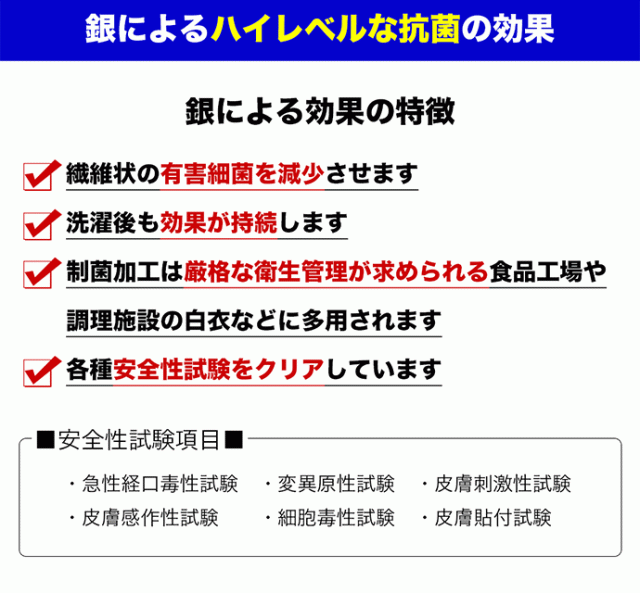 銀によるハイレベルな抗菌の効果

銀による効果の特徴

☑ 繊維状の有害細菌を減少させます

☑ 洗濯後も効果が持続します

☑ 制菌加工は厳格な衛生管理が求められる食品工場や調理施設の白衣などに多用されます

☑ 各種安全性試験をクリアしています

■安全性試験項目■

・急性経口毒性試験 ・変異原性試験 ・皮膚刺激性試験
・皮膚感作性試験 ・細胞毒性試験 ・皮膚貼付試験