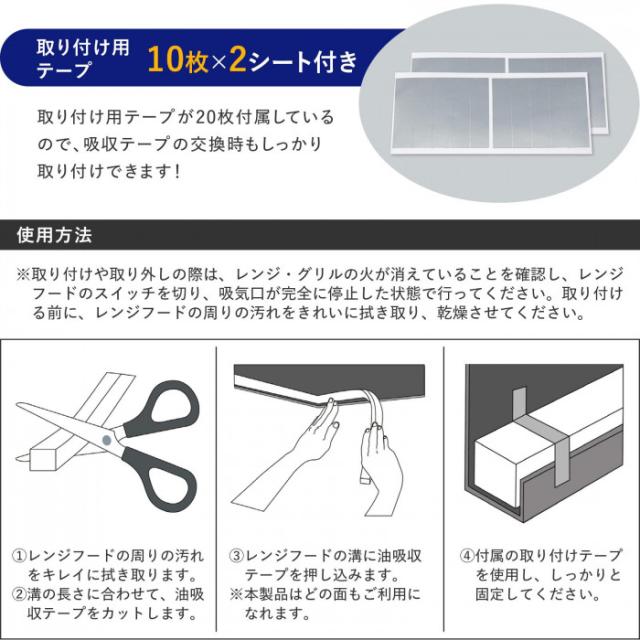 取り付け用テープ 10枚×2シート付き

取り付け用テープが20枚付属しているので、吸収テープの交換時もしっかり取り付けできます！

使用方法

※取り付けや取り外しの際は、レンジ・グリルの火が消えていることを確認し、レンジフードのスイッチを切り、吸気口が完全に停止した状態で行ってください。取り付ける前に、レンジフードの周りの汚れをきれいに拭き取り、乾燥させてください。

①レンジフードの周りの汚れをキレイに拭き取ります。
②溝の長さに合わせて、油吸収テープをカットします。

③レンジフードの溝に油吸収テープを押し込みます。
※本製品はどの面もご利用になれます。

④付属の取り付けテープを使用し、しっかりと固定してください。