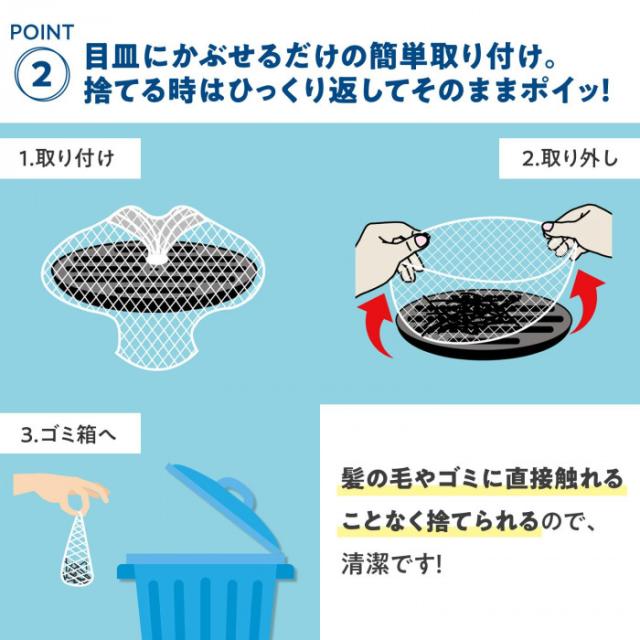 POINT
2
目皿にかぶせるだけの簡単取り付け。
捨てる時はひっくり返してそのままポイッ!

1.取り付け

2.取り外し

3.ゴミ箱へ

髪の毛やゴミに直接触れることなく捨てられるので、清潔です!