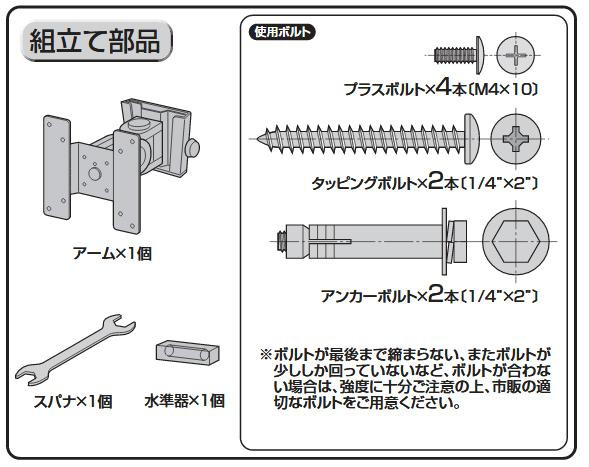 組立て部品

アーム×1個

スパナ×1個

水準器×1個

使用ボルト

プラスボルト×4本〔M4×10〕

タッピングボルト×2本〔1/4"×2"〕

アンカーボルト×2本〔1/4"×2"〕

※ボルトが最後まで締まらない、またボルトが少ししか回っていないなど、ボルトが合わない場合は、強度に十分ご注意の上、市販の適切なボルトをご用意ください。