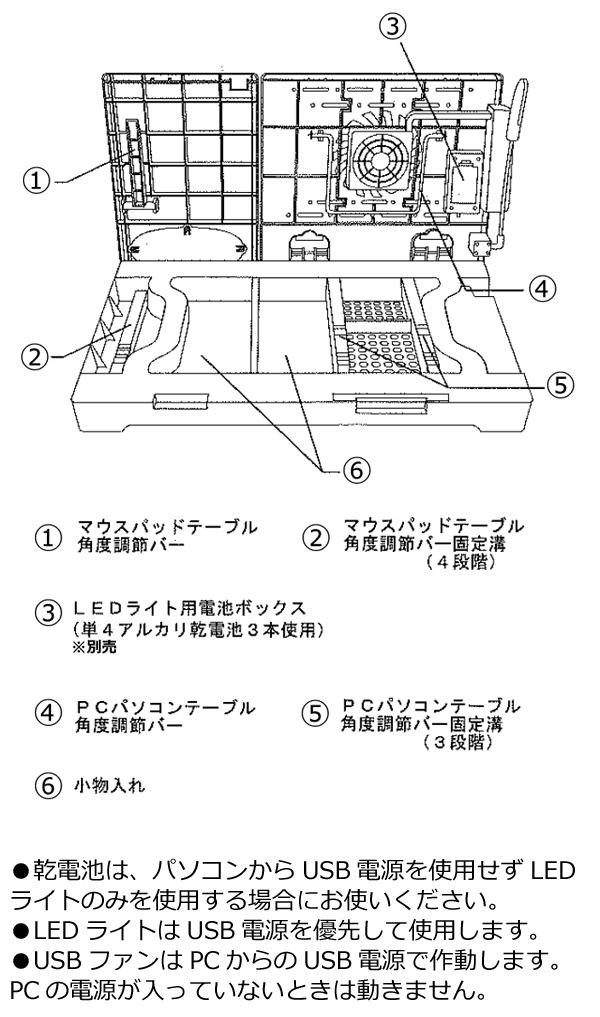 ③

①

④

②

⑤

⑥

① マウスパッドテーブル 角度調節バー

② マウスパッドテーブル 角度調節バー固定溝 （４段階）

③ ＬＥＤライト用電池ボックス （単４アルカリ乾電池３本使用） ※別売

④ ＰＣパソコンテーブル 角度調節バー

⑤ ＰＣパソコンテーブル 角度調節バー固定溝 （３段階）

⑥ 小物入れ

●乾電池は、パソコンから USB 電源を使用せず LED ライトのみを使用する場合にお使いください。
●LED ライトは USB 電源を優先して使用します。
●USB ファンは PC からの USB 電源で作動します。PC の電源が入っていないときは動きません。