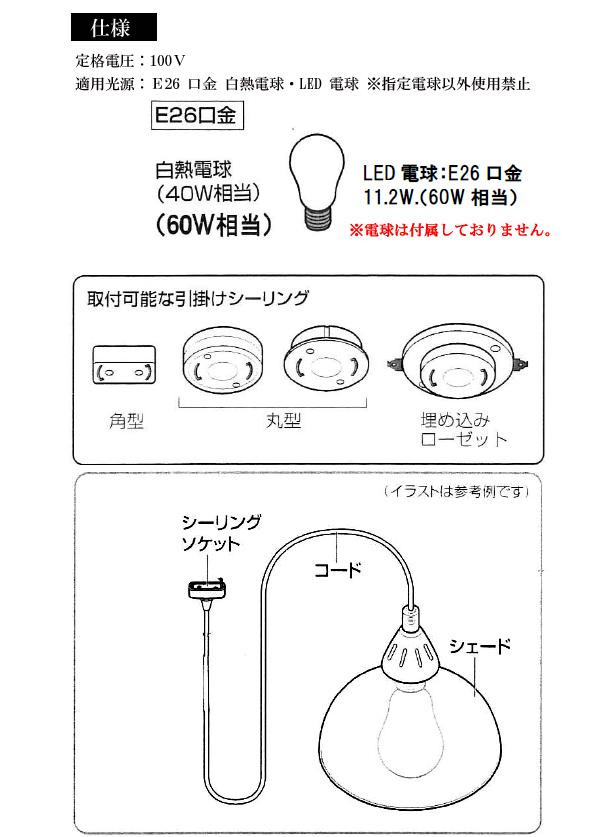 仕様

定格電圧：100V
適用光源：E26 口金 白熱電球・LED 電球 ※指定電球以外使用禁止

E26口金

白熱電球
（40W相当）
（60W相当）

LED 電球：E26 口金
11.2W.(60W 相当)
※電球は付属しておりません。

取付可能な引掛けシーリング

角型

丸型

埋め込み
ローゼット

（イラストは参考例です）

シーリング
ソケット

コード

シェード