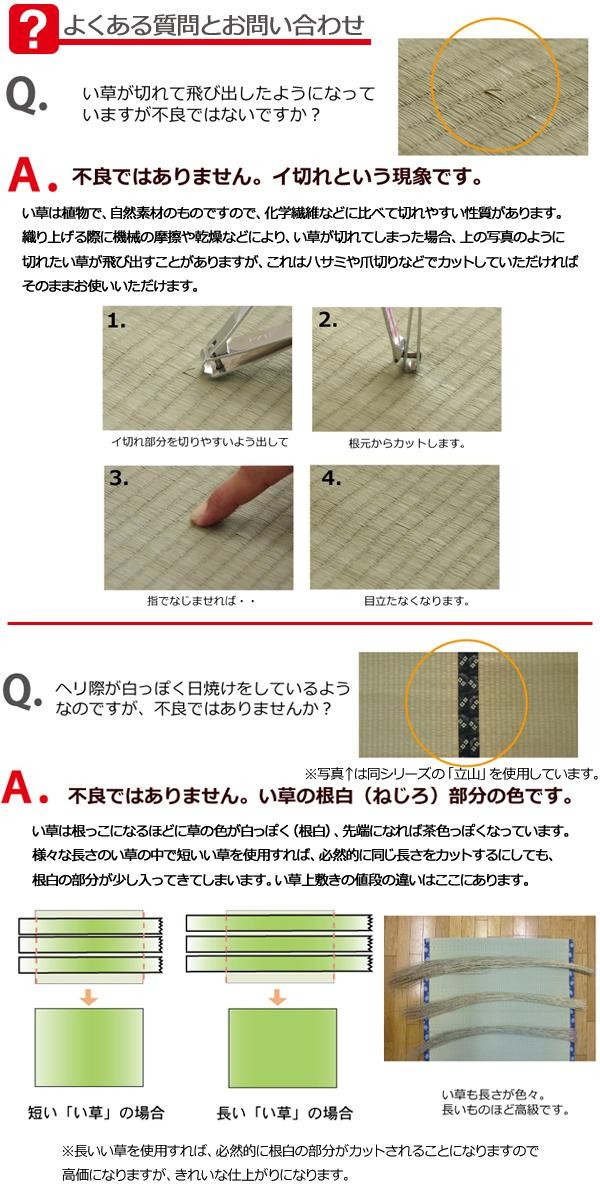 ? よくある質問とお問い合わせ

Q. い草が切れて飛び出したようになっていますが不良ではないですか？

A. 不良ではありません。イ切れという現象です。

い草は植物で、自然素材のものですので、化学繊維などに比べて切れやすい性質があります。織り上げる際に機械の摩擦や乾燥などにより、い草が切れてしまった場合、上の写真のように切れたい草が飛び出すことがありますが、これはハサミや爪切りなどでカットしていただければそのままお使いいただけます。

1. イ切れ部分を切りやすいよう出して

2. 根元からカットします。

3. 指でなじませれば・・

4. 目立たなくなります。

Q. ヘリ際が白っぽく日焼けをしているようなのですが、不良ではありませんか？

※写真↑は同シリーズの「立山」を使用しています。

A. 不良ではありません。い草の根白（ねじろ）部分の色です。

い草は根っこになるほどに草の色が白っぽく（根白）、先端になれば茶色っぽくなっています。様々な長さのい草の中で短いい草を使用すれば、必然的に同じ長さをカットするにしても、根白の部分が少し入ってきてしまいます。い草上敷きの値段の違いはここにあります。

短い「い草」の場合

長い「い草」の場合

い草も長さが色々。長いものほど高級です。

※長いい草を使用すれば、必然的に根白の部分がカットされることになりますので高価になりますが、きれいな仕上がりになります。