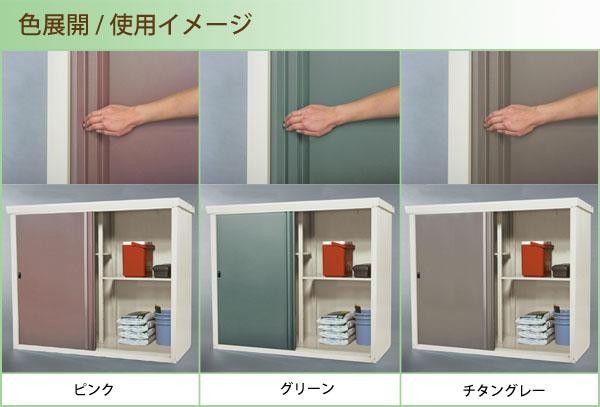 色展開 / 使用イメージ

ピンク

グリーン

チタングレー