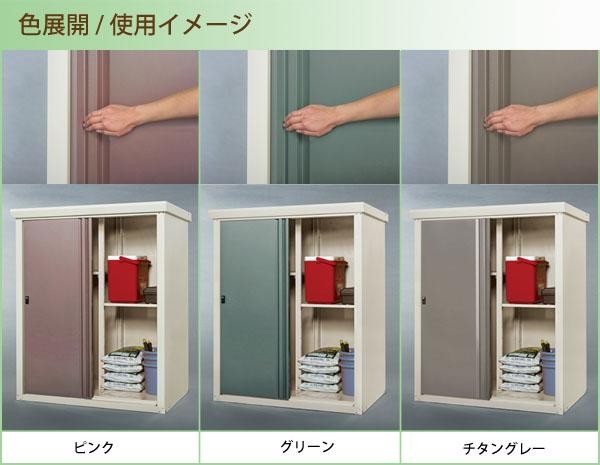 色展開 / 使用イメージ

ピンク

グリーン

チタングレー