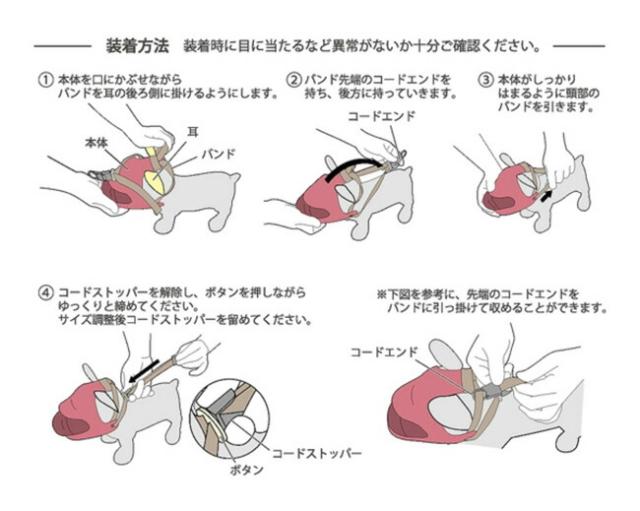 装着方法　装着時に目に当たるなど異常がないか十分ご確認ください。

① 本体を口にかぶせながら
バンドを耳の後ろ側に掛けるようにします。

本体
耳
バンド

② バンド先端のコードエンドを
持ち、後方に持っていきます。

コードエンド

③ 本体がしっかり
はまるように頭部の
バンドを引きます。

④ コードストッパーを解除し、ボタンを押しながら
ゆっくりと締めてください。
サイズ調整後コードストッパーを留めてください。

コードストッパー
ボタン

※下図を参考に、先端のコードエンドを
バンドに引っ掛けて収めることができます。

コードエンド