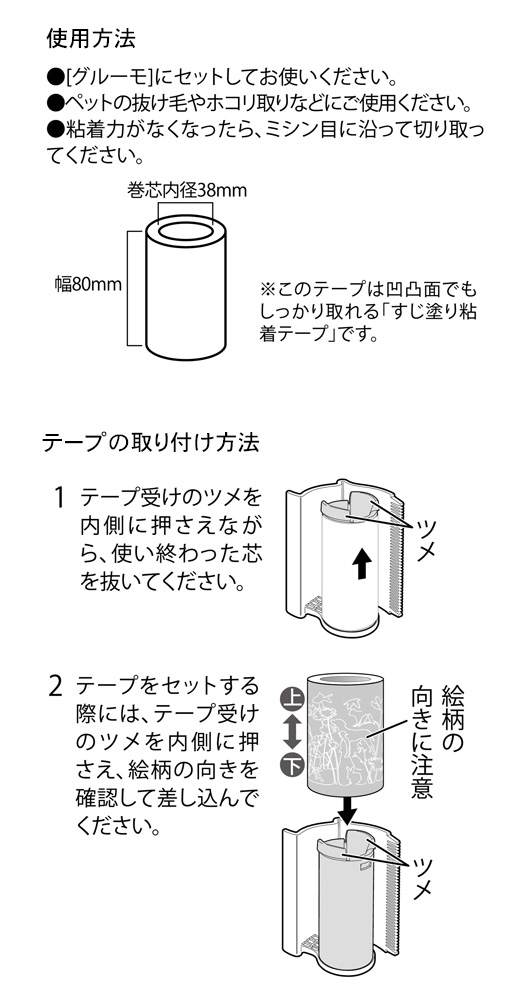 使用方法

●[グルーモ]にセットしてお使いください。
●ペットの抜け毛やホコリ取りなどにご使用ください。
●粘着力がなくなったら、ミシン目に沿って切り取ってください。

巻芯内径38mm

幅80mm

※このテープは凹凸面でもしっかり取れる「すじ塗り粘着テープ」です。

テープの取り付け方法

1 テープ受けのツメを内側に押さえながら、使い終わった芯を抜いてください。

ツメ

2 テープをセットする際には、テープ受けのツメを内側に押さえ、絵柄の向きを確認して差し込んでください。

上

下

絵柄の向きに注意

ツメ