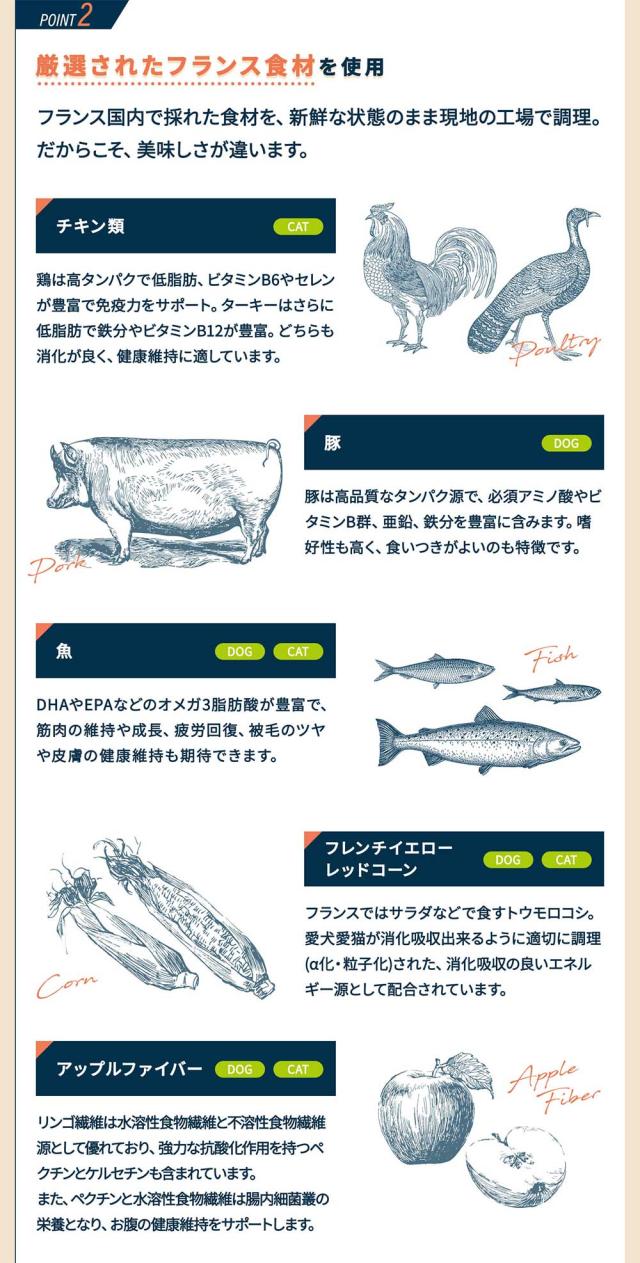 POINT 2

厳選されたフランス食材を使用

フランス国内で採れた食材を、新鮮な状態のまま現地の工場で調理。だからこそ、美味しさが違います。

チキン類 CAT

鶏は高タンパクで低脂肪、ビタミンB6やセレンが豊富で免疫力をサポート。ターキーはさらに低脂肪で鉄分やビタミンB12が豊富。どちらも消化が良く、健康維持に適しています。

Poultry

豚 DOG

豚は高品質なタンパク源で、必須アミノ酸やビタミンB群、亜鉛、鉄分を豊富に含みます。嗜好性も高く、食いつきがよいのも特徴です。

Pork

魚 DOG CAT

DHAやEPAなどのオメガ3脂肪酸が豊富で、筋肉の維持や成長、疲労回復、被毛のツヤや皮膚の健康維持も期待できます。

Fish

フレンチイエローレッドコーン DOG CAT

フランスではサラダなどで食すトウモロコシ。愛犬愛猫が消化吸収出来るように適切に調理(α化・粒子化)された、消化吸収の良いエネルギー源として配合されています。

Corn

アップルファイバー DOG CAT

リンゴ繊維は水溶性食物繊維と不溶性食物繊維源として優れており、強力な抗酸化作用を持つペクチンとケルセチンも含まれています。
また、ペクチンと水溶性食物繊維は腸内細菌叢の栄養となり、お腹の健康維持をサポートします。

Apple Fiber