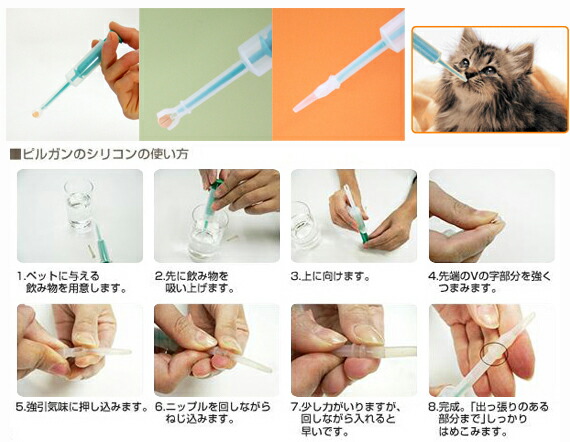 ■ピルガンのシリコンの使い方

1.ペットに与える飲み物を用意します。

2.先に飲み物を吸い上げます。

3.上に向けます。

4.先端のVの字部分を強くつまみます。

5.強引気味に押し込みます。

6.ニップルを回しながらねじ込みます。

7.少し力がいりますが、回しながら入れると早いです。

8.完成。「出っ張りのある部分まで」しっかりはめこみます。