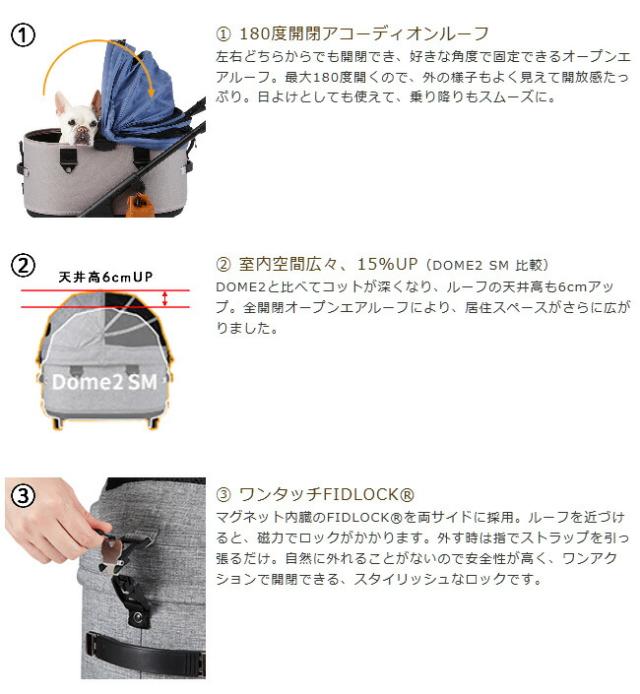 ①

① 180度開閉アコーディオンルーフ
左右どちらからでも開閉でき、好きな角度で固定できるオープンエアルーフ。最大180度開くので、外の様子もよく見えて開放感たっぷり。日よけとしても使えて、乗り降りもスムーズに。

②

天井高6cmUP

Dome2 SM

② 室内空間広々、15%UP（DOME2 SM 比較）
DOME2と比べてコットが深くなり、ルーフの天井高も6cmアップ。全開閉オープンエアルーフにより、居住スペースがさらに広がりました。

③

③ ワンタッチFIDLOCK®
マグネット内臓のFIDLOCK®を両サイドに採用。ルーフを近づけると、磁力でロックがかかります。外す時は指でストラップを引っ張るだけ。自然に外れることがないので安全性が高く、ワンアクションで開閉できる、スタイリッシュなロックです。