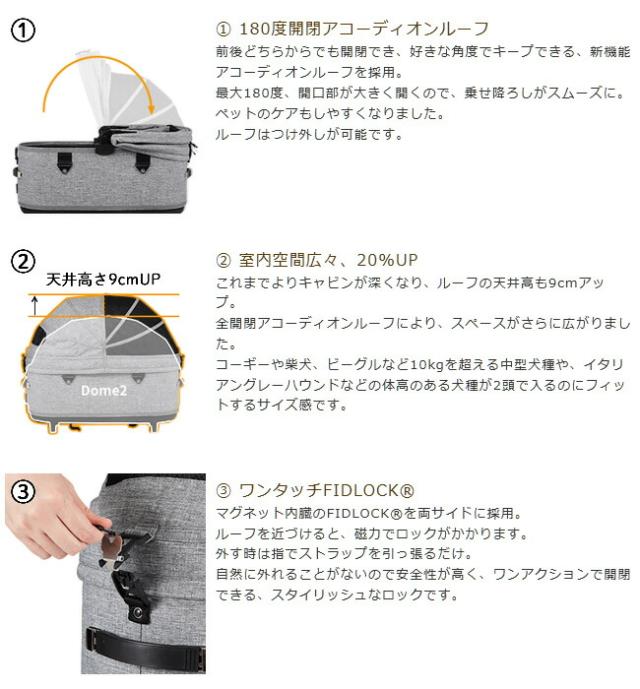 ①

① 180度開閉アコーディオンルーフ
前後どちらからでも開閉でき、好きな角度でキープできる、新機能アコーディオンルーフを採用。
最大180度、開口部が大きく開くので、乗せ降ろしがスムーズに。
ペットのケアもしやすくなりました。
ルーフはつけ外しが可能です。

②
天井高さ9cmUP
Dome2

② 室内空間広々、20%UP
これまでよりキャビンが深くなり、ルーフの天井高も9cmアップ。
全開閉アコーディオンルーフにより、スペースがさらに広がりました。
コーギーや柴犬、ビーグルなど10kgを超える中型犬種や、イタリアングレーハウンドなどの体高のある犬種が2頭で入るのにフィットするサイズ感です。

③

③ ワンタッチFIDLOCK®
マグネット内臓のFIDLOCK®を両サイドに採用。
ルーフを近づけると、磁力でロックがかかります。
外す時は指でストラップを引っ張るだけ。
自然に外れることがないので安全性が高く、ワンアクションで開閉できる、スタイリッシュなロックです。