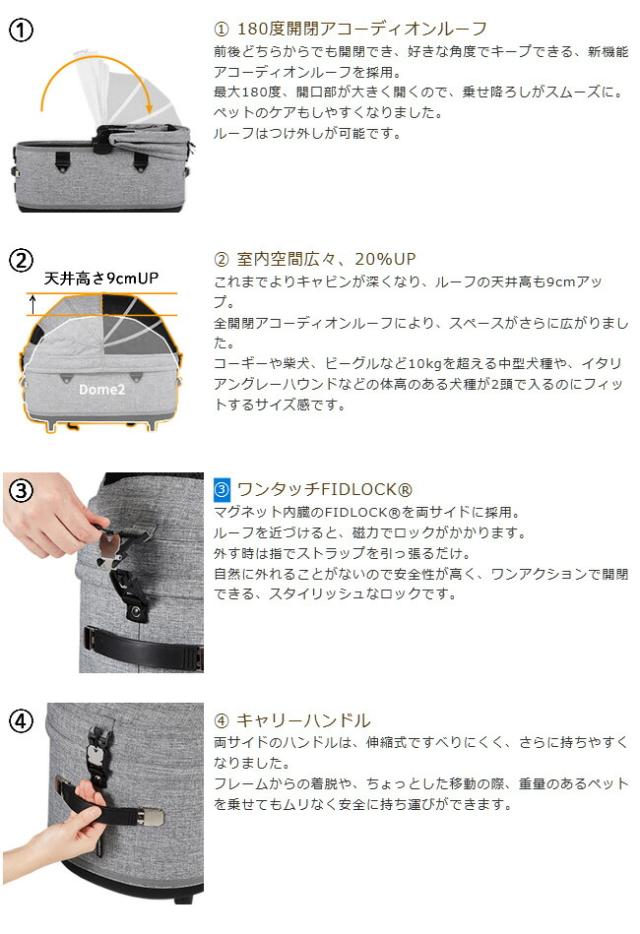 ①

① 180度開閉アコーディオンルーフ
前後どちらからでも開閉でき、好きな角度でキープできる、新機能アコーディオンルーフを採用。
最大180度、開口部が大きく開くので、乗せ降ろしがスムーズに。
ペットのケアもしやすくなりました。
ルーフはつけ外しが可能です。

②

天井高さ9cmUP

Dome2

② 室内空間広々、20%UP
これまでよりキャビンが深くなり、ルーフの天井高も9cmアップ。
全開閉アコーディオンルーフにより、スペースがさらに広がりました。
コーギーや柴犬、ビーグルなど10kgを超える中型犬種や、イタリアングレーハウンドなどの体高のある犬種が2頭で入るのにフィットするサイズ感です。

③

③ ワンタッチFIDLOCK®
マグネット内臓のFIDLOCK®を両サイドに採用。
ルーフを近づけると、磁力でロックがかかります。
外す時は指でストラップを引っ張るだけ。
自然に外れることがないので安全性が高く、ワンアクションで開閉できる、スタイリッシュなロックです。

④

④ キャリーハンドル
両サイドのハンドルは、伸縮式ですべりにくく、さらに持ちやすくなりました。
フレームからの着脱や、ちょっとした移動の際、重量のあるペットを乗せてもムリなく安全に持ち運びができます。