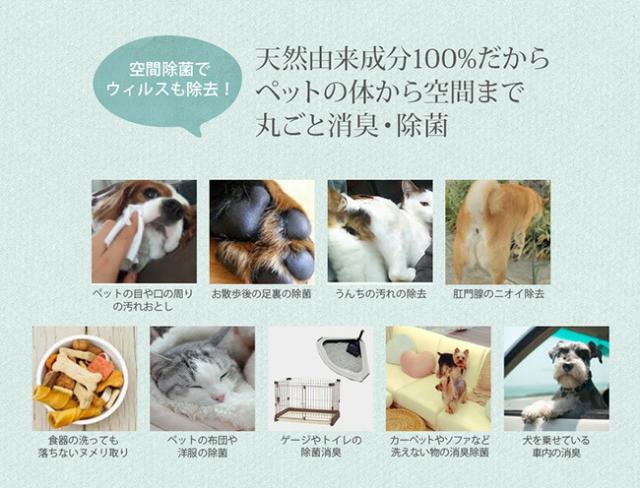 空間除菌でウィルスも除去！

天然由来成分100%だから
ペットの体から空間まで
丸ごと消臭・除菌

ペットの目や口の周りの汚れおとし

お散歩後の足裏の除菌

うんちの汚れの除去

肛門腺のニオイ除去

食器の洗っても落ちないヌメリ取り

ペットの布団や洋服の除菌

ゲージやトイレの除菌消臭

カーペットやソファなど洗えない物の消臭除菌

犬を乗せている車内の消臭