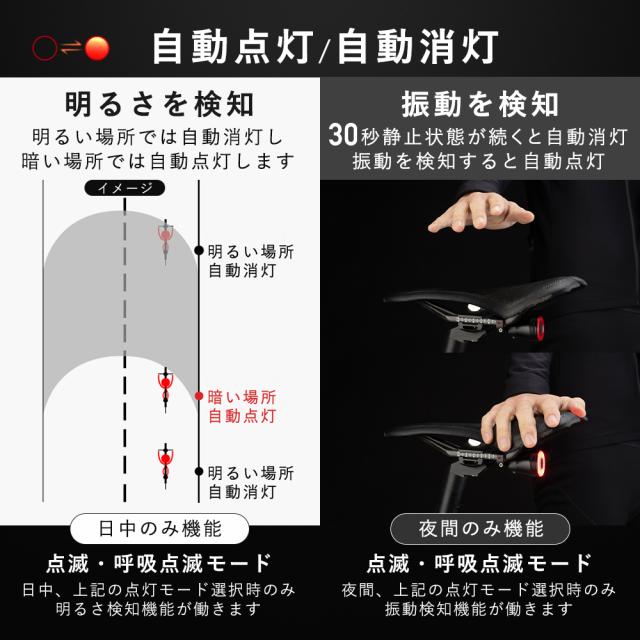 自動点灯/自動消灯

明るさを検知
明るい場所では自動消灯し
暗い場所では自動点灯します

イメージ

明るい場所
自動消灯

暗い場所
自動点灯

明るい場所
自動消灯

日中のみ機能

点滅・呼吸点滅モード
日中、上記の点灯モード選択時のみ
明るさ検知機能が働きます

振動を検知
30秒静止状態が続くと自動消灯
振動を検知すると自動点灯

夜間のみ機能

点滅・呼吸点滅モード
夜間、上記の点灯モード選択時のみ
振動検知機能が働きます