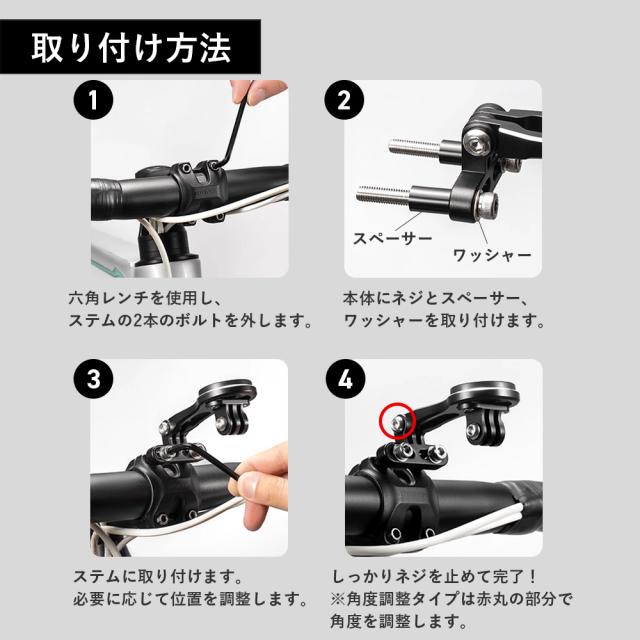 取り付け方法

1

六角レンチを使用し、
ステムの2本のボルトを外します。

2

スペーサー

ワッシャー

本体にネジとスペーサー、
ワッシャーを取り付けます。

3

ステムに取り付けます。
必要に応じて位置を調整します。

4

しっかりネジを止めて完了！
※角度調整タイプは赤丸の部分で
角度を調整します。