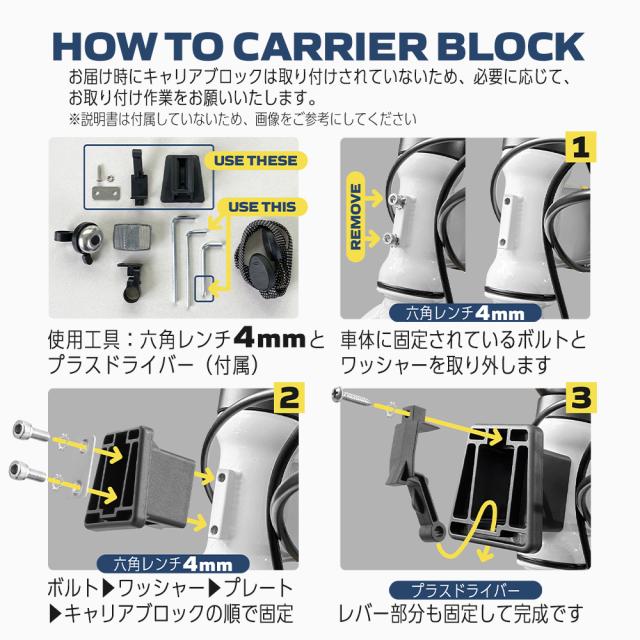 HOW TO CARRIER BLOCK

お届け時にキャリアブロックは取り付けされていないため、必要に応じて、お取り付け作業をお願いいたします。

※説明書は付属していないため、画像をご参考にしてください

USE THESE

USE THIS

使用工具：六角レンチ4mmとプラスドライバー（付属）

1

REMOVE

六角レンチ4mm

車体に固定されているボルトとワッシャーを取り外します

2

六角レンチ4mm

ボルト▶ワッシャー▶プレート▶キャリアブロックの順で固定

3

プラスドライバー

レバー部分も固定して完成です