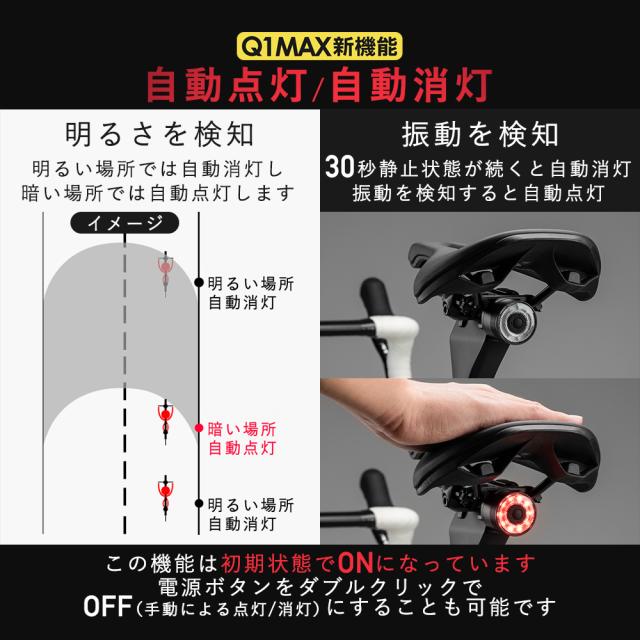 Q1MAX新機能
自動点灯/自動消灯

明るさを検知
明るい場所では自動消灯し
暗い場所では自動点灯します

イメージ

明るい場所
自動消灯

暗い場所
自動点灯

明るい場所
自動消灯

振動を検知
30秒静止状態が続くと自動消灯
振動を検知すると自動点灯

この機能は初期状態でONになっています
電源ボタンをダブルクリックで
OFF(手動による点灯/消灯)にすることも可能です