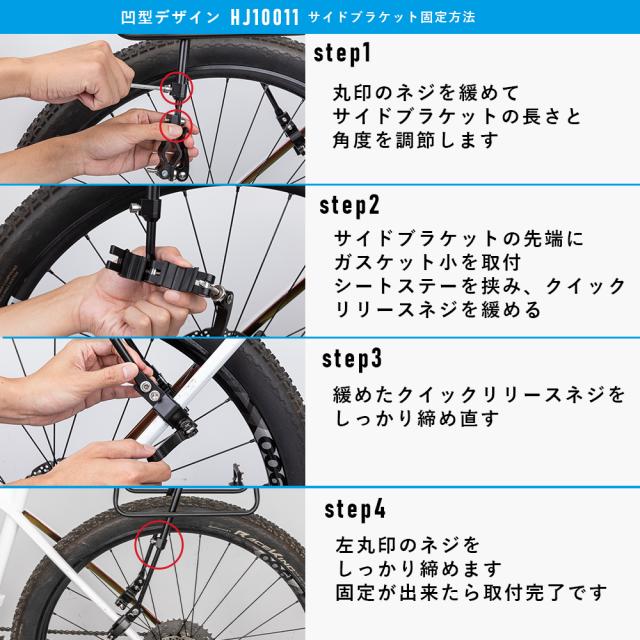 凹型デザイン HJ10011 サイドブラケット固定方法

step1

丸印のネジを緩めて
サイドブラケットの長さと
角度を調節します

step2

サイドブラケットの先端に
ガスケット小を取付
シートステーを挟み、クイック
リリースネジを緩める

step3

緩めたクイックリリースネジを
しっかり締め直す

step4

左丸印のネジを
しっかり締めます
固定が出来たら取付完了です

RaceKing