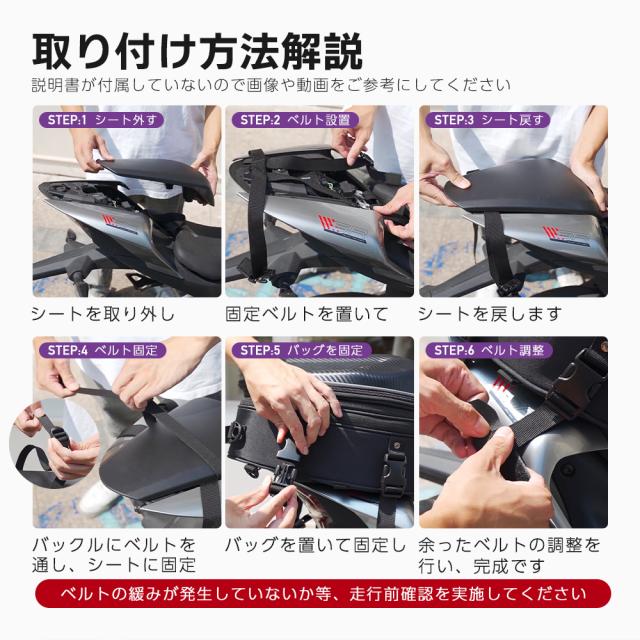 取り付け方法解説

説明書が付属していないので画像や動画をご参考にしてください

STEP:1 シート外す

シートを取り外し

STEP:2 ベルト設置

固定ベルトを置いて

STEP:3 シート戻す

シートを戻します

STEP:4 ベルト固定

バックルにベルトを通し、シートに固定

STEP:5 バッグを固定

バッグを置いて固定し

STEP:6 ベルト調整

余ったベルトの調整を行い、完成です

ベルトの緩みが発生していないか等、走行前確認を実施してください