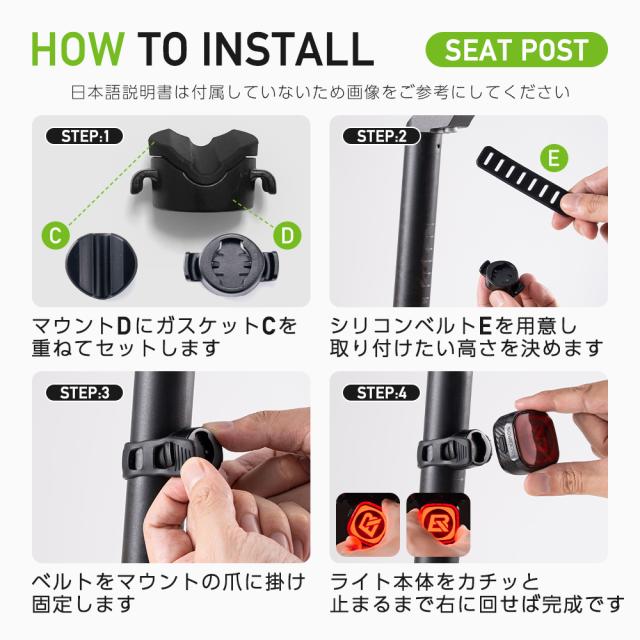 HOW TO INSTALL

SEAT POST

日本語説明書は付属していないため画像をご参考にしてください

STEP:1

C

D

マウントDにガスケットCを重ねてセットします

STEP:2

E

シリコンベルトEを用意し取り付けたい高さを決めます

STEP:3

ベルトをマウントの爪に掛け固定します

STEP:4

ライト本体をカチッと止まるまで右に回せば完成です