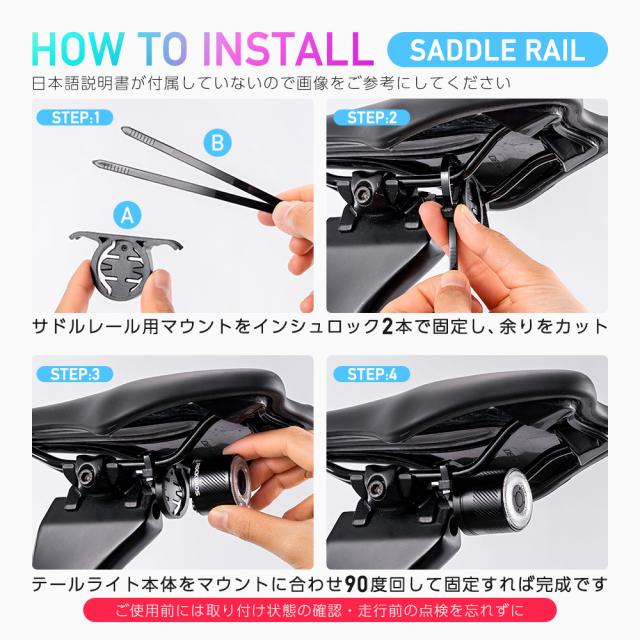 HOW TO INSTALL SADDLE RAIL

日本語説明書が付属していないので画像をご参考にしてください

STEP:1

B

A

STEP:2

サドルレール用マウントをインシュロック2本で固定し、余りをカット

STEP:3

ROCKBROS

STEP:4

テールライト本体をマウントに合わせ90度回して固定すれば完成です

ご使用前には取り付け状態の確認・走行前の点検を忘れずに