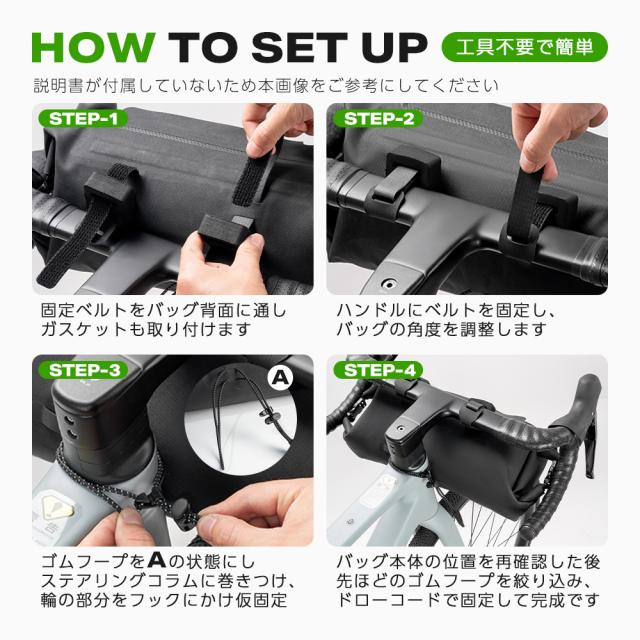 HOW TO SET UP

工具不要で簡単

説明書が付属していないため本画像をご参考にしてください

STEP-1

固定ベルトをバッグ背面に通し
ガスケットも取り付けます

STEP-2

ハンドルにベルトを固定し、
バッグの角度を調整します

STEP-3

A

ゴムフープをAの状態にし
ステアリングコラムに巻きつけ、
輪の部分をフックにかけ仮固定

STEP-4

バッグ本体の位置を再確認した後
先ほどのゴムフープを絞り込み、
ドローコードで固定して完成です