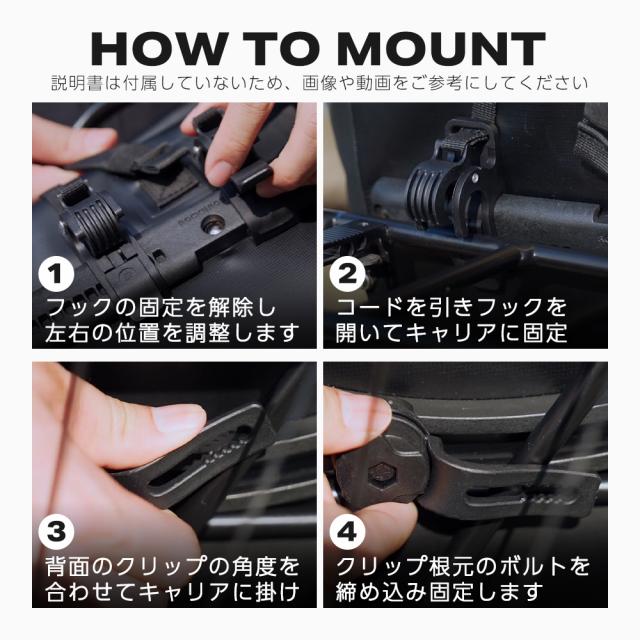 HOW TO MOUNT
説明書は付属していないため、画像や動画をご参考にしてください

1
フックの固定を解除し左右の位置を調整します

2
コードを引きフックを開いてキャリアに固定

3
背面のクリップの角度を合わせてキャリアに掛け

4
クリップ根元のボルトを締め込み固定します