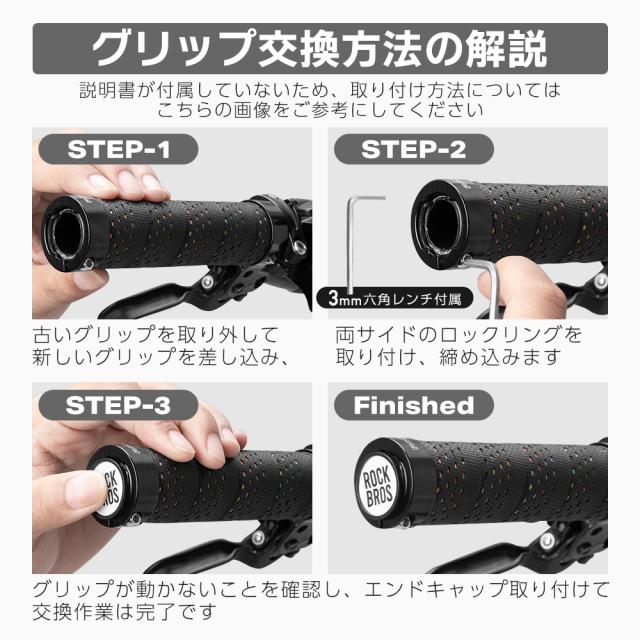 グリップ交換方法の解説

説明書が付属していないため、取り付け方法については
こちらの画像をご参考にしてください

STEP-1

古いグリップを取り外して
新しいグリップを差し込み、

STEP-2

3mm六角レンチ付属

両サイドのロックリングを
取り付け、締め込みます

STEP-3

ROCK BROS

Finished

ROCK BROS

グリップが動かないことを確認し、エンドキャップ取り付けて
交換作業は完了です