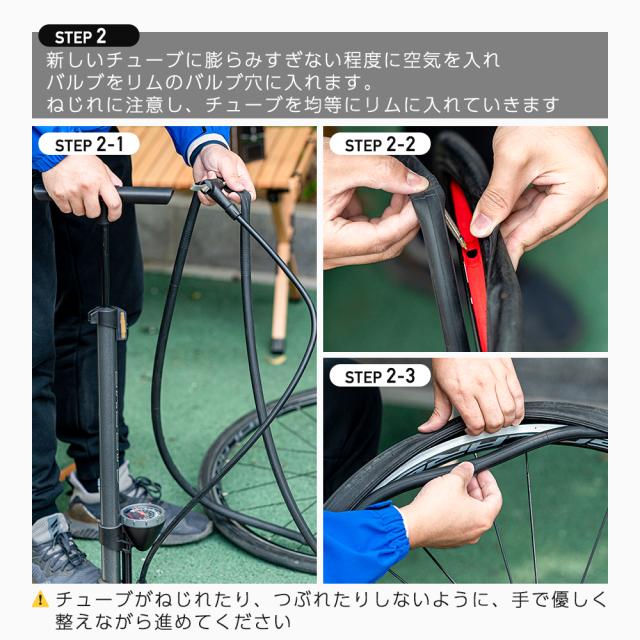 STEP 2
新しいチューブに膨らみすぎない程度に空気を入れ
バルブをリムのバルブ穴に入れます。
ねじれに注意し、チューブを均等にリムに入れていきます

STEP 2-1

STEP 2-2

STEP 2-3

チューブがねじれたり、つぶれたりしないように、手で優しく整えながら進めてください