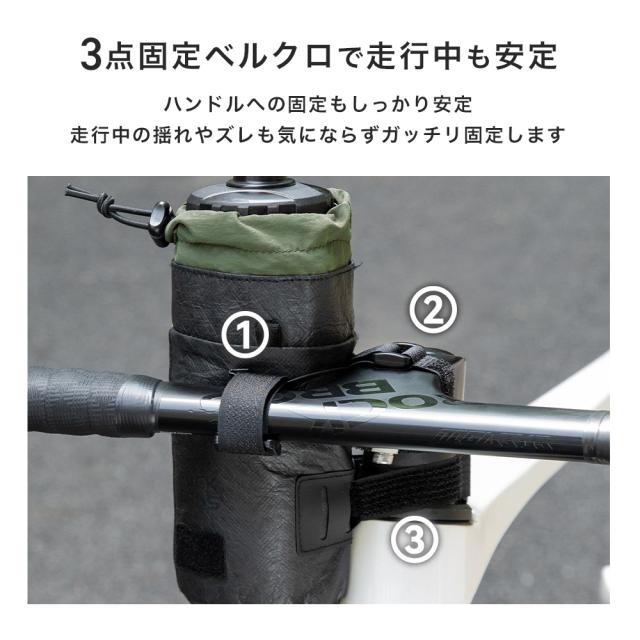 3点固定ベルクロで走行中も安定

ハンドルへの固定もしっかり安定
走行中の揺れやズレも気にならずガッチリ固定します

①

②

③