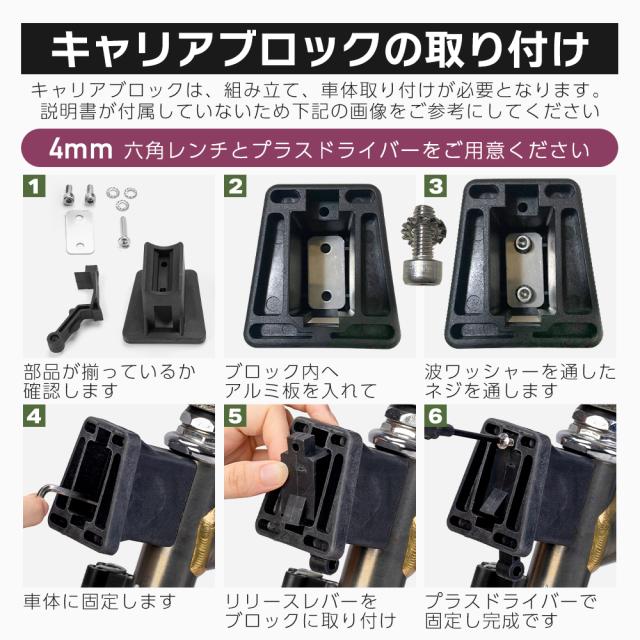 キャリアブロックの取り付け

キャリアブロックは、組み立て、車体取り付けが必要となります。説明書が付属していないため下記の画像をご参考にしてください

4mm 六角レンチとプラスドライバーをご用意ください

1
部品が揃っているか確認します

2
ブロック内へアルミ板を入れて

3
波ワッシャーを通したネジを通します

4
車体に固定します

5
リリースレバーをブロックに取り付け

6
プラスドライバーで固定し完成です