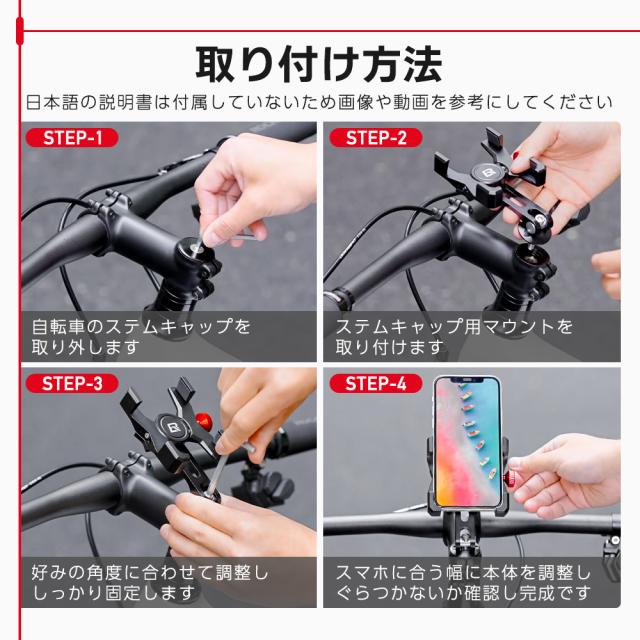 取り付け方法

日本語の説明書は付属していないため画像や動画を参考にしてください

STEP-1

自転車のステムキャップを取り外します

STEP-2

ステムキャップ用マウントを取り付けます

STEP-3

好みの角度に合わせて調整ししっかり固定します

STEP-4

スマホに合う幅に本体を調整しぐらつかないか確認し完成です