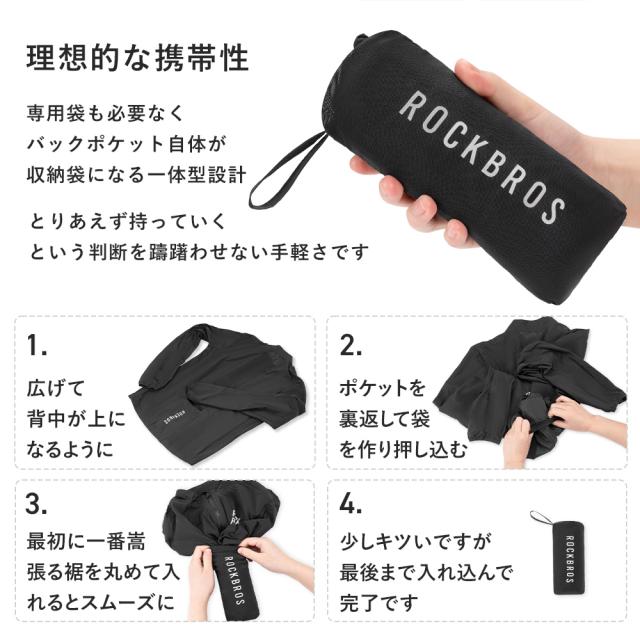 理想的な携帯性

専用袋も必要なく
バックポケット自体が
収納袋になる一体型設計

とりあえず持っていく
という判断を躊躇わせない手軽さです

ROCKBROS

1.
広げて
背中が上に
なるように

ROCKBROS

2.
ポケットを
裏返して袋
を作り押し込む

3.
最初に一番嵩
張る裾を丸めて入
れるとスムーズに

ROCKBROS

4.
少しキツいですが
最後まで入れ込んで
完了です

ROCKBROS