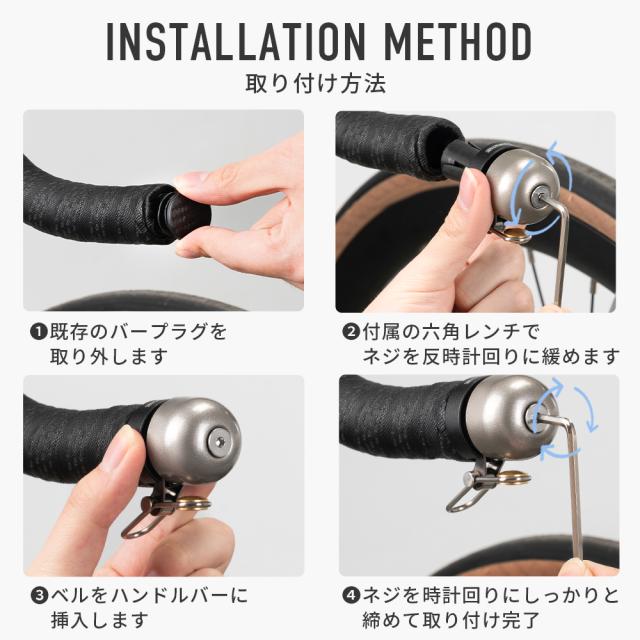 INSTALLATION METHOD
取り付け方法

❶既存のバープラグを取り外します

❷付属の六角レンチでネジを反時計回りに緩めます

❸ベルをハンドルバーに挿入します

❹ネジを時計回りにしっかりと締めて取り付け完了