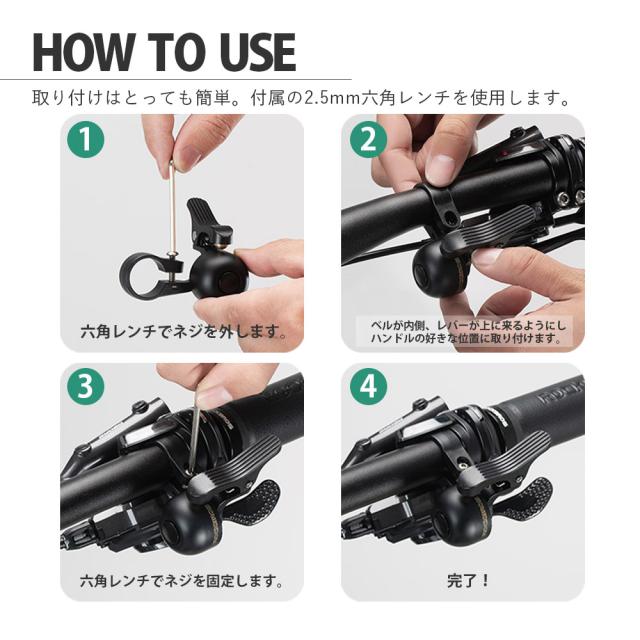 HOW TO USE

取り付けはとっても簡単。付属の2.5mm六角レンチを使用します。

1

六角レンチでネジを外します。

2

ベルが内側、レバーが上に来るようにしハンドルの好きな位置に取り付けます。

3

六角レンチでネジを固定します。

4

完了！