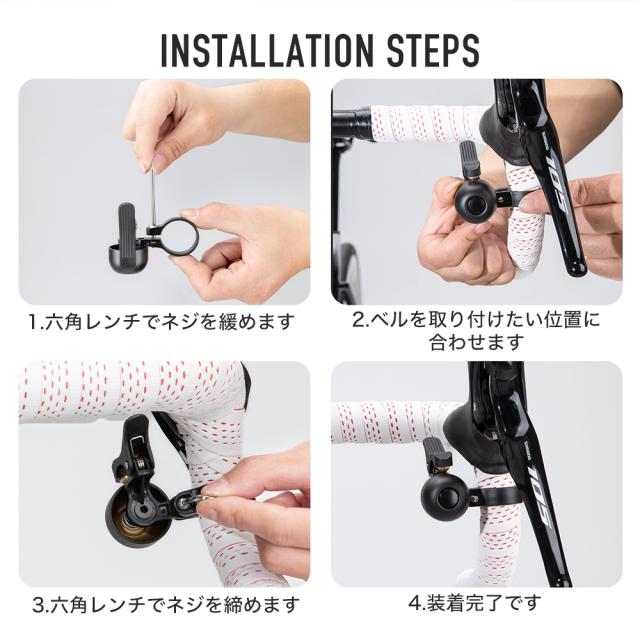 INSTALLATION STEPS

105

1.六角レンチでネジを緩めます

2.ベルを取り付けたい位置に合わせます

105

3.六角レンチでネジを締めます

4.装着完了です