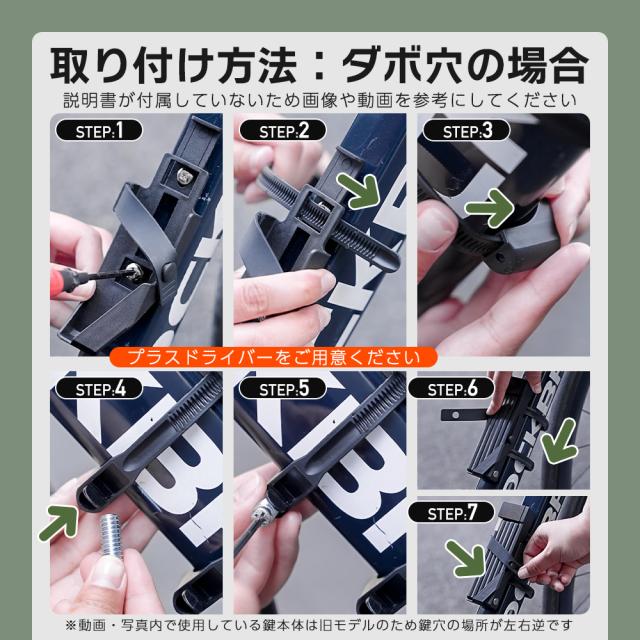 取り付け方法：ダボ穴の場合

説明書が付属していないため画像や動画を参考にしてください

STEP:1

STEP:2

STEP:3

プラスドライバーをご用意ください

STEP:4

STEP:5

STEP:6

STEP:7

※動画・写真内で使用している鍵本体は旧モデルのため鍵穴の場所が左右逆です