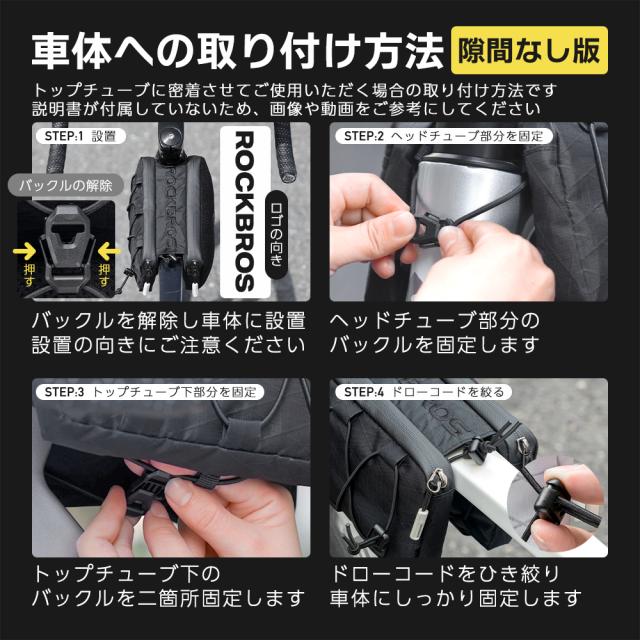 車体への取り付け方法 隙間なし版

トップチューブに密着させてご使用いただく場合の取り付け方法です
説明書が付属していないため、画像や動画をご参考にしてください

STEP:1 設置

バックルの解除

押す

押す

ROCKBROS

ロゴの向き

バックルを解除し車体に設置
設置の向きにご注意ください

STEP:2 ヘッドチューブ部分を固定

ヘッドチューブ部分の
バックルを固定します

STEP:3 トップチューブ下部分を固定

トップチューブ下の
バックルを二箇所固定します

STEP:4 ドローコードを絞る

ドローコードをひき絞り
車体にしっかり固定します