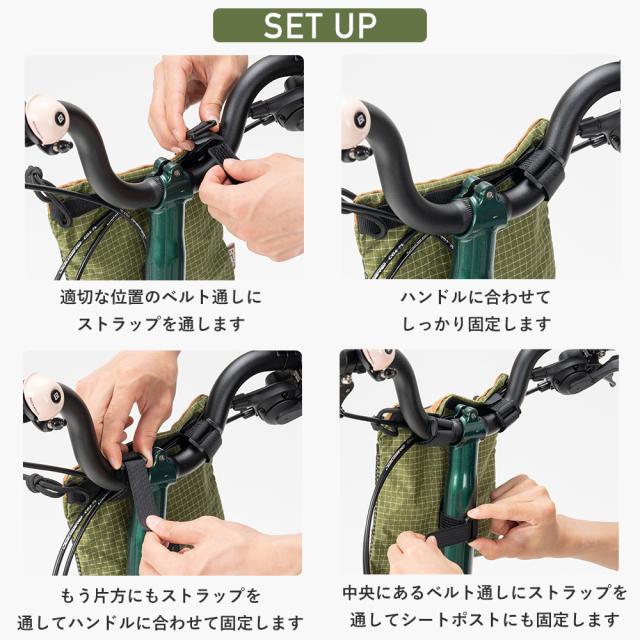 SET UP

適切な位置のベルト通しにストラップを通します

ハンドルに合わせてしっかり固定します

もう片方にもストラップを通してハンドルに合わせて固定します

中央にあるベルト通しにストラップを通してシートポストにも固定します