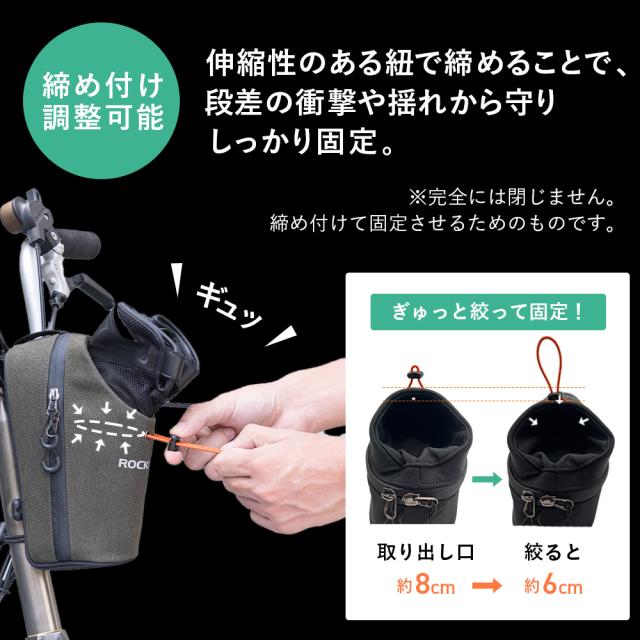 締め付け調整可能

伸縮性のある紐で締めることで、段差の衝撃や揺れから守りしっかり固定。

※完全には閉じません。
締め付けて固定させるためのものです。

ギュッ

ROCK

ぎゅっと絞って固定！

取り出し口
約8cm

絞ると
約6cm