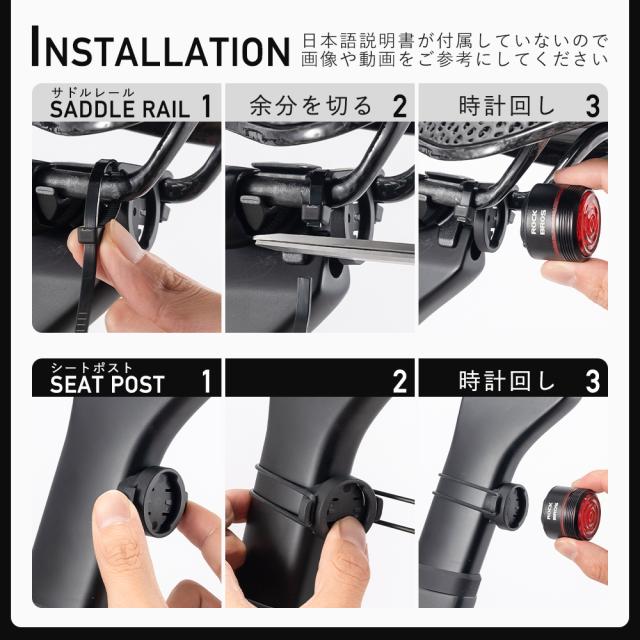 INSTALLATION 日本語説明書が付属していないので画像や動画をご参考にしてください

サドルレール
SADDLE RAIL 1

余分を切る 2

時計回し 3

ROCK BROS

シートポスト
SEAT POST 1

2

時計回し 3

ROCK BROS